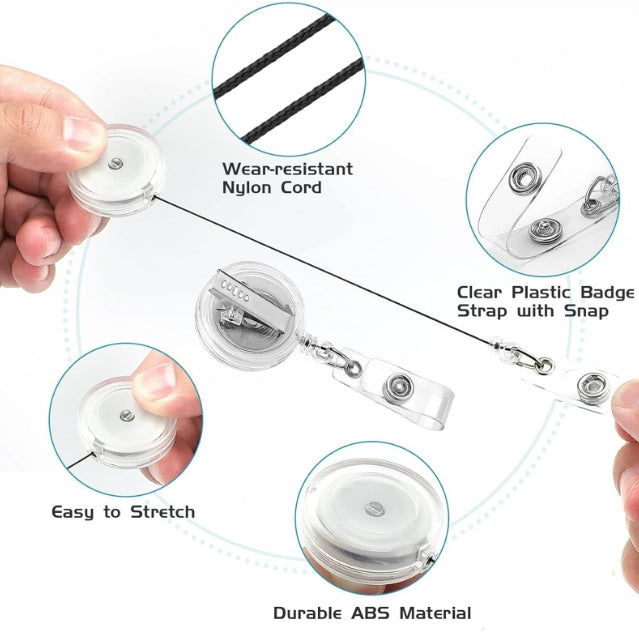 Wear-resistant Nylon Cord

Clear Plastic Badge Strap with Snap

Easy to Stretch

Durable ABS Material