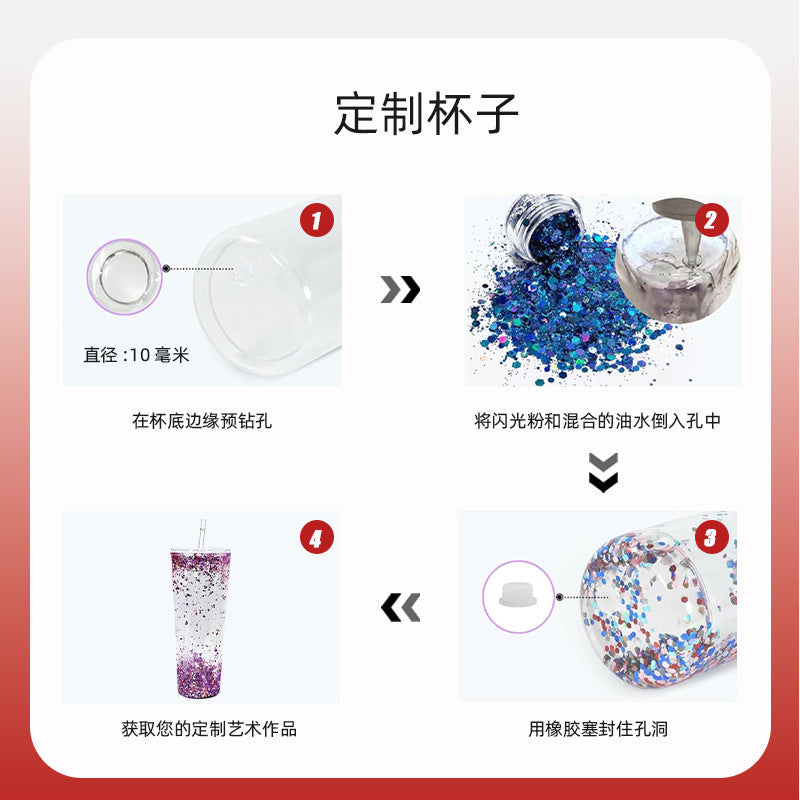 定制杯子

1

直径 :10 毫米

在杯底边缘预钻孔

2

将闪光粉和混合的油水倒入孔中

3

用橡胶塞封住孔洞

4

获取您的定制艺术作品