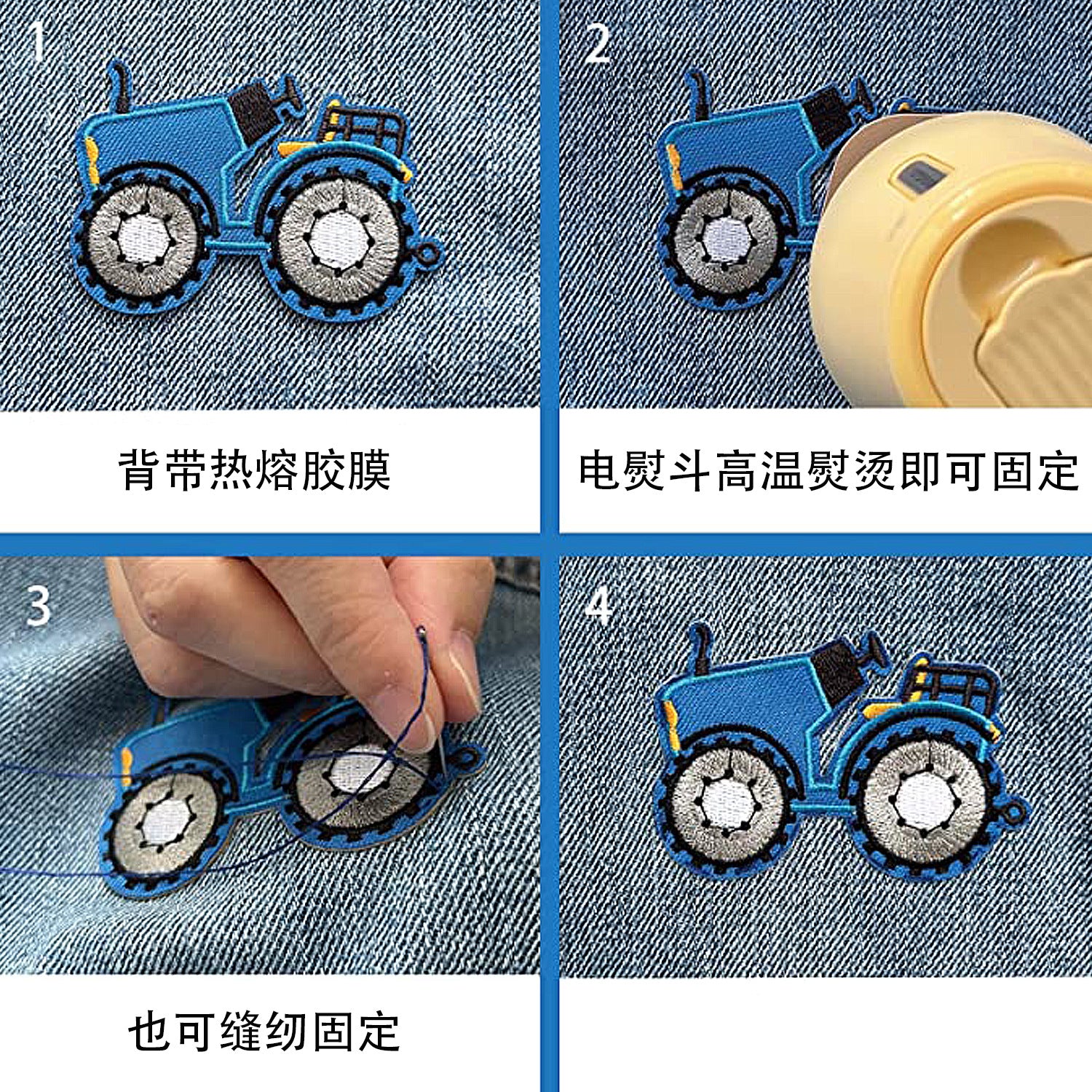 1

背带热熔胶膜

2

电熨斗高温熨烫即可固定

3

也可缝纫固定

4