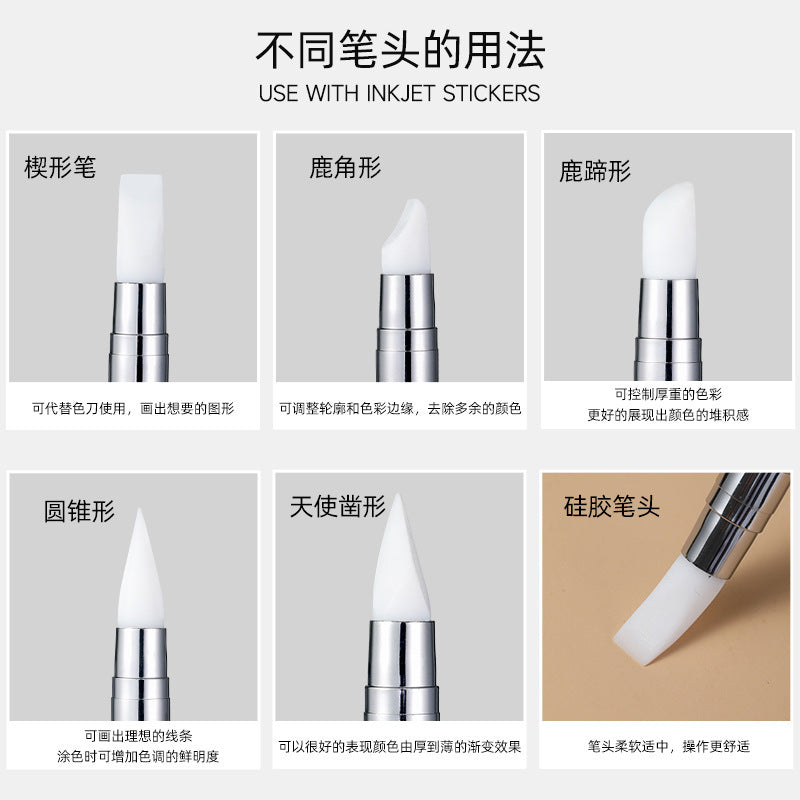 不同笔头的用法
USE WITH INKJET STICKERS

楔形笔
可代替色刀使用，画出想要的图形

鹿角形
可调整轮廓和色彩边缘，去除多余的颜色

鹿蹄形
可控制厚重的色彩
更好的展现出颜色的堆积感

圆锥形
可画出理想的线条
涂色时可增加色调的鲜明度

天使凿形
可以很好的表现颜色由厚到薄的渐变效果

硅胶笔头
笔头柔软适中，操作更舒适