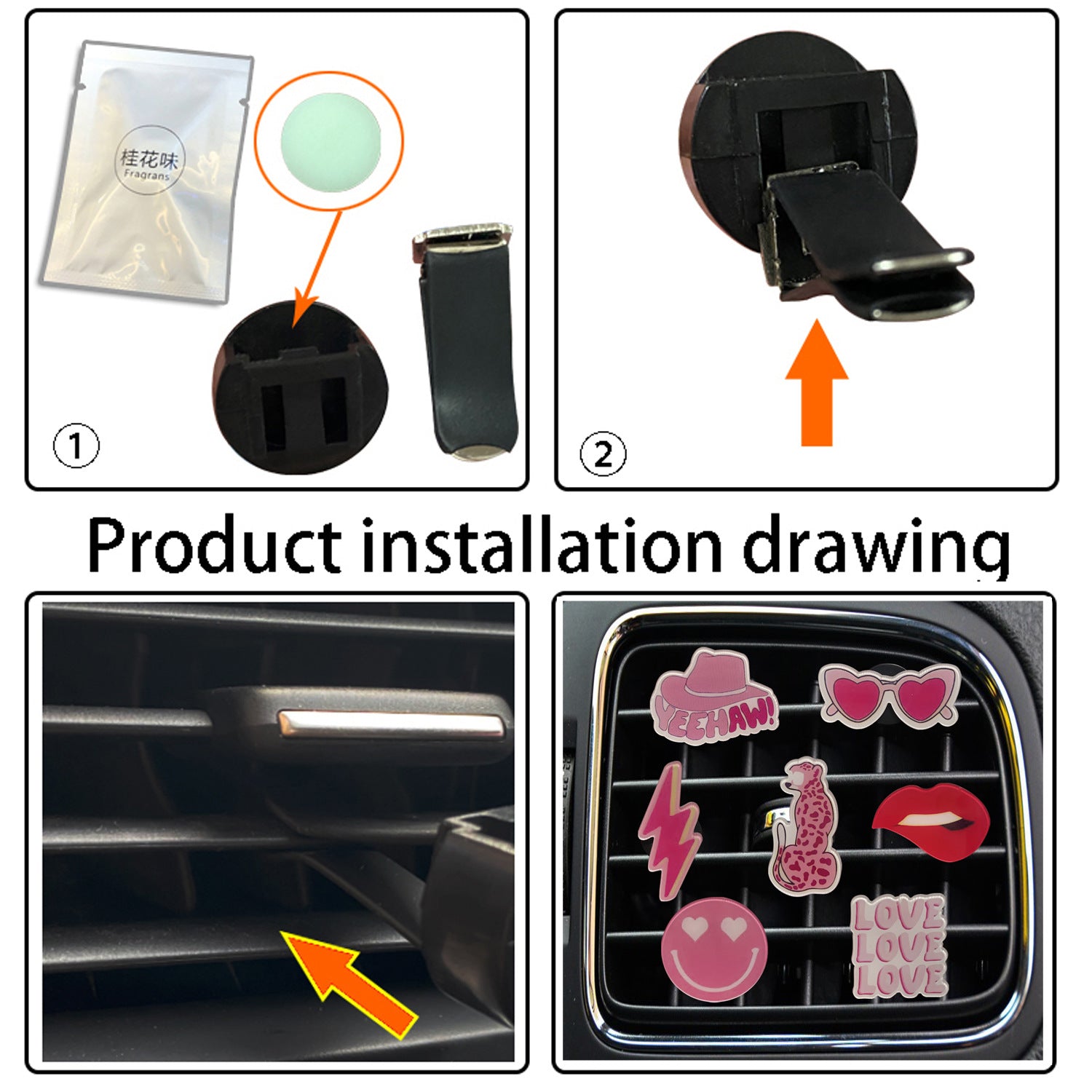 桂花味
Fragrans

①

②

Product installation drawing

YEEHAW!

LOVE
LOVE
LOVE