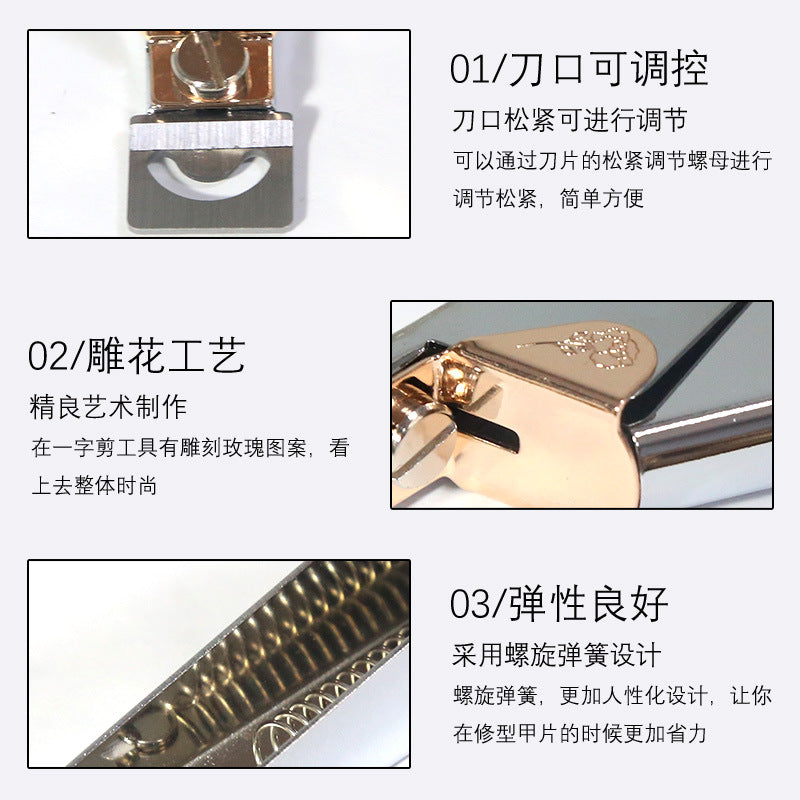 01/刀口可调控

刀口松紧可进行调节

可以通过刀片的松紧调节螺母进行调节松紧，简单方便

02/雕花工艺

精良艺术制作

在一字剪工具有雕刻玫瑰图案，看上去整体时尚

03/弹性良好

采用螺旋弹簧设计

螺旋弹簧，更加人性化设计，让你在修型甲片的时候更加省力