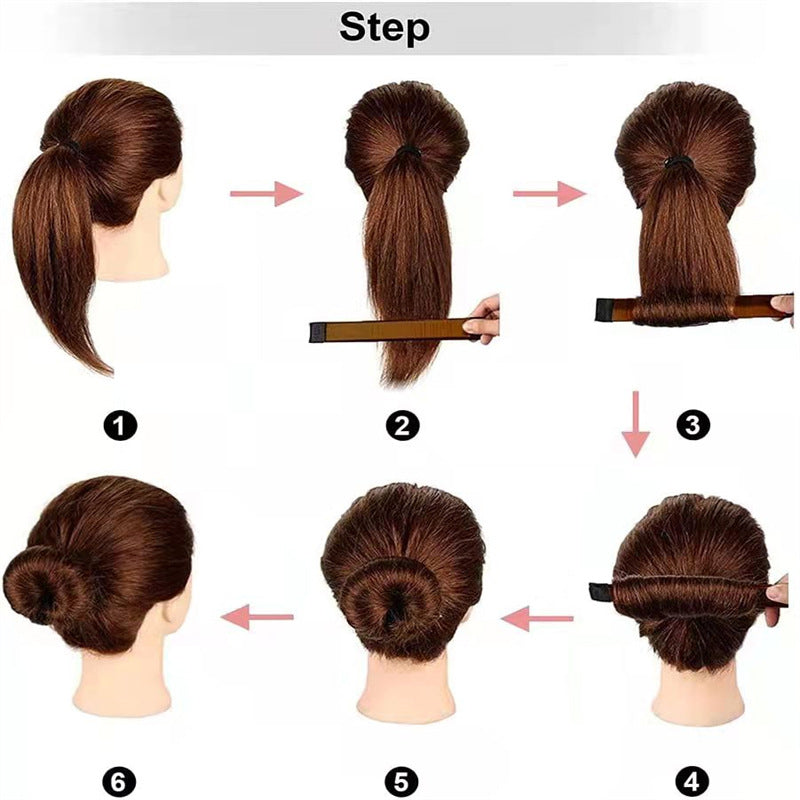 Step

1

2

3

6

5

4